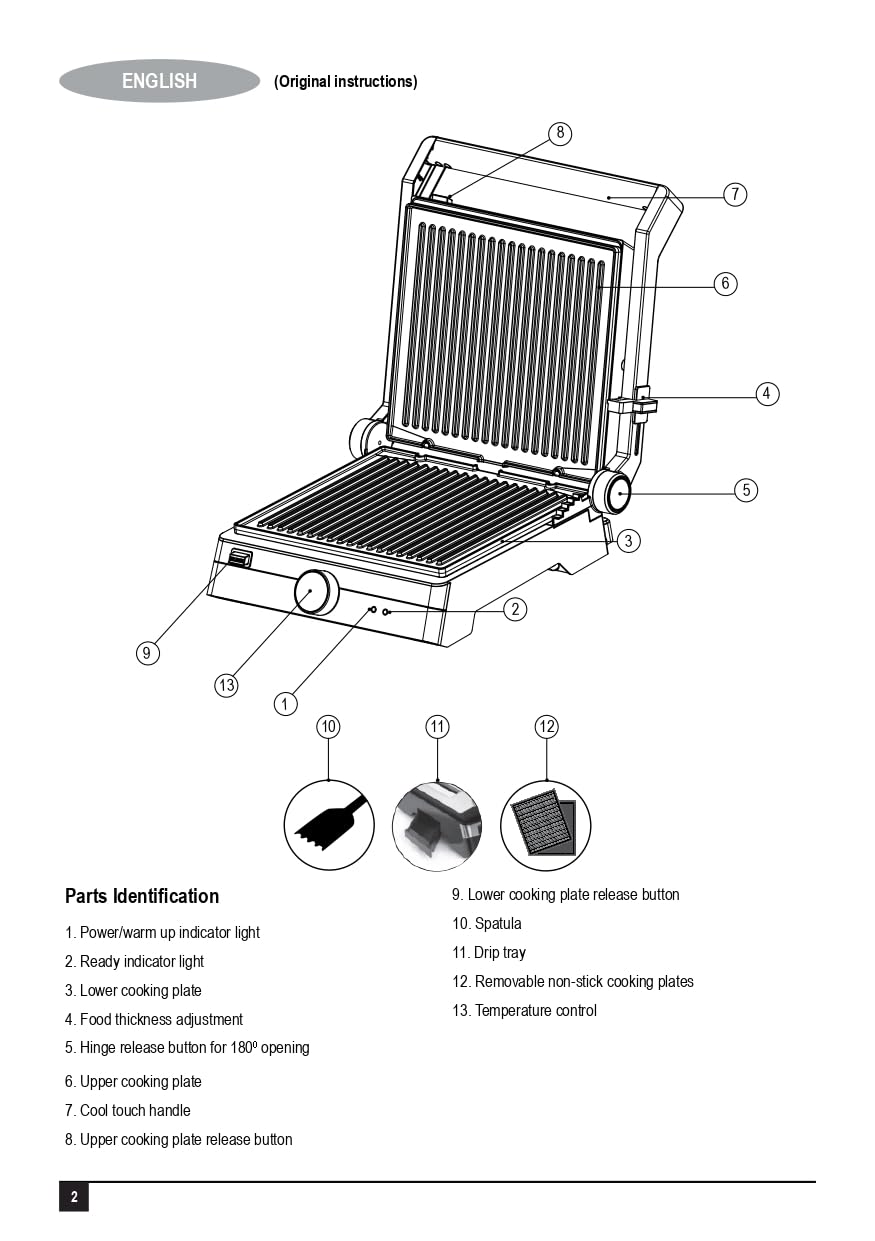 ENGLISH (Original instructions)

8
7
6
4
5
3
2
9
13
1
10
11
12

Parts Identification

1. Power/warm up indicator light

2. Ready indicator light

3. Lower cooking plate

4. Food thickness adjustment

5. Hinge release button for 180º opening

6. Upper cooking plate

7. Cool touch handle

8. Upper cooking plate release button

9. Lower cooking plate release button

10. Spatula

11. Drip tray

12. Removable non-stick cooking plates

13. Temperature control

2